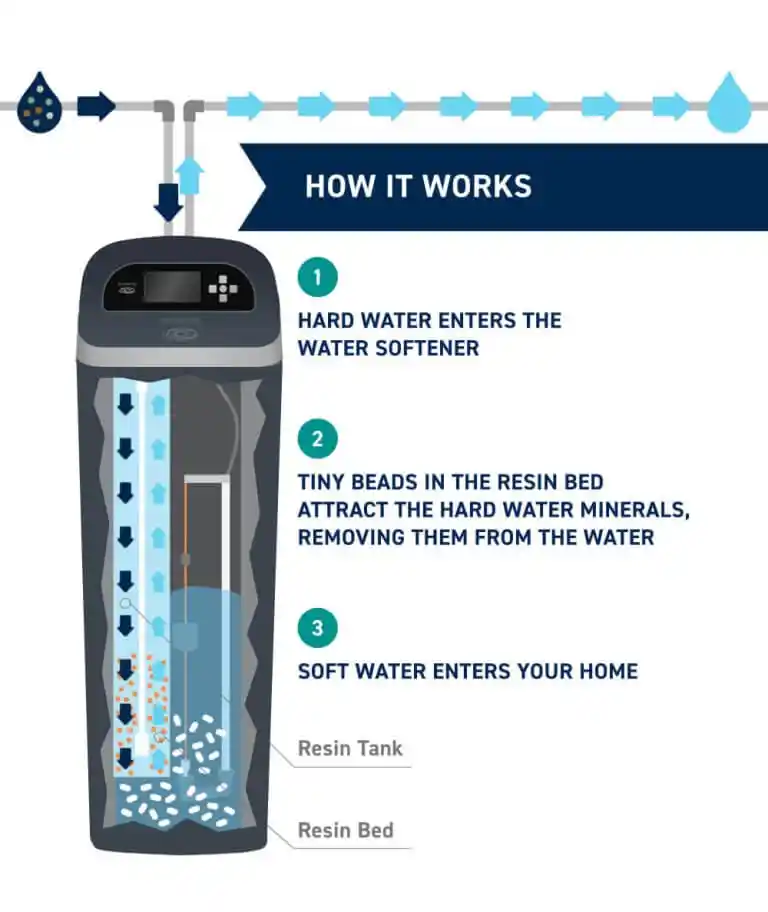 HOW IT WORKS

1

HARD WATER ENTERS THE WATER SOFTENER

2

TINY BEADS IN THE RESIN BED ATTRACT THE HARD WATER MINERALS, REMOVING THEM FROM THE WATER

3

SOFT WATER ENTERS YOUR HOME

Resin Tank

Resin Bed